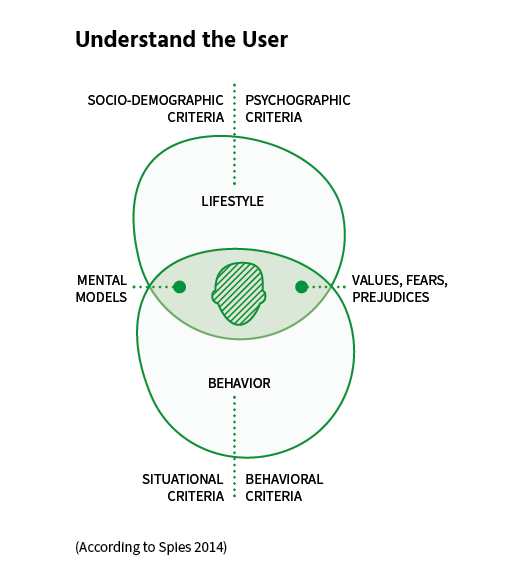 Understand the User

SOCIO-DEMOGRAPHIC CRITERIA

PSYCHOGRAPHIC CRITERIA

LIFESTYLE

MENTAL MODELS

VALUES, FEARS, PREJUDICES

BEHAVIOR

SITUATIONAL CRITERIA

BEHAVIORAL CRITERIA

(According to Spies 2014)