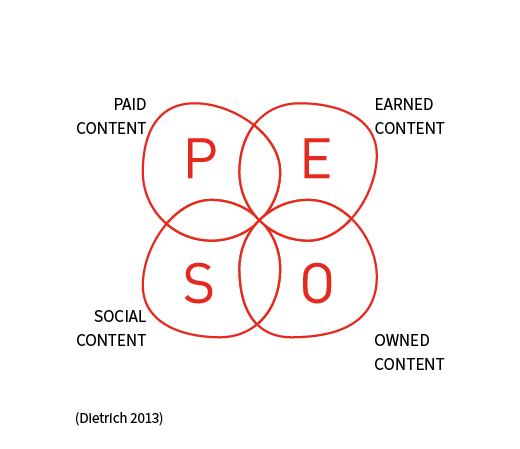 PAID CONTENT

EARNED CONTENT

P

E

S

O

SOCIAL CONTENT

OWNED CONTENT

(Dietrich 2013)