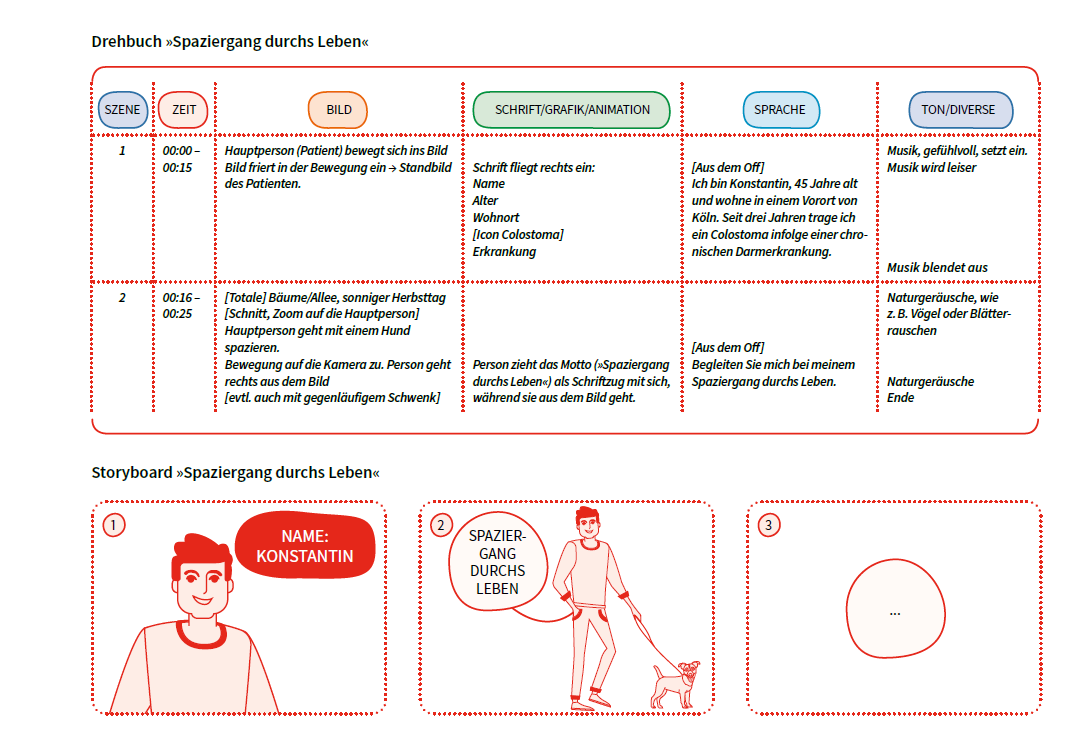 Drehbuch »Spaziergang durchs Leben«

| SZENE | ZEIT | BILD | SCHRIFT/GRAFIK/ANIMATION | SPRACHE | TON/DIVERSE |
|---|---|---|---|---|---|
| 1 | 00:00 – 00:15 | Hauptperson (Patient) bewegt sich ins Bild Bild friert in der Bewegung ein → Standbild des Patienten. | Schrift fliegt rechts ein: Name Alter Wohnort [Icon Colostoma] Erkrankung | [Aus dem Off] Ich bin Konstantin, 45 Jahre alt und wohne in einem Vorort von Köln. Seit drei Jahren trage ich ein Colostoma infolge einer chronischen Darmerkrankung. | Musik, gefühlvoll, setzt ein. Musik wird leiser Musik blendet aus |
| 2 | 00:16 – 00:25 | [Totale] Bäume/Allee, sonniger Herbsttag [Schnitt, Zoom auf die Hauptperson] Hauptperson geht mit einem Hund spazieren. Bewegung auf die Kamera zu. Person geht rechts aus dem Bild [evtl. auch mit gegenläufigem Schwenk] | Person zieht das Motto (»Spaziergang durchs Leben«) als Schriftzug mit sich, während sie aus dem Bild geht. | [Aus dem Off] Begleiten Sie mich bei meinem Spaziergang durchs Leben. | Naturgeräusche, wie z. B. Vögel oder Blätterrauschen Naturgeräusche Ende |

Storyboard »Spaziergang durchs Leben«

1
NAME: KONSTANTIN

2
SPAZIERGANG DURCHS LEBEN

3
...